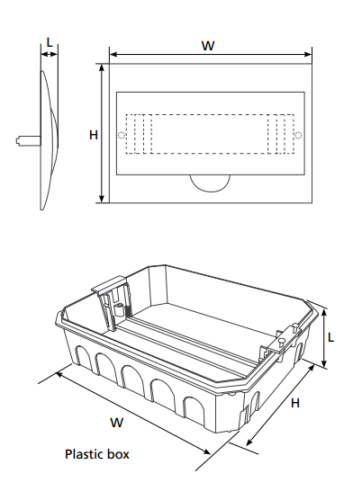 L

W

H

L

H

W

Plastic box