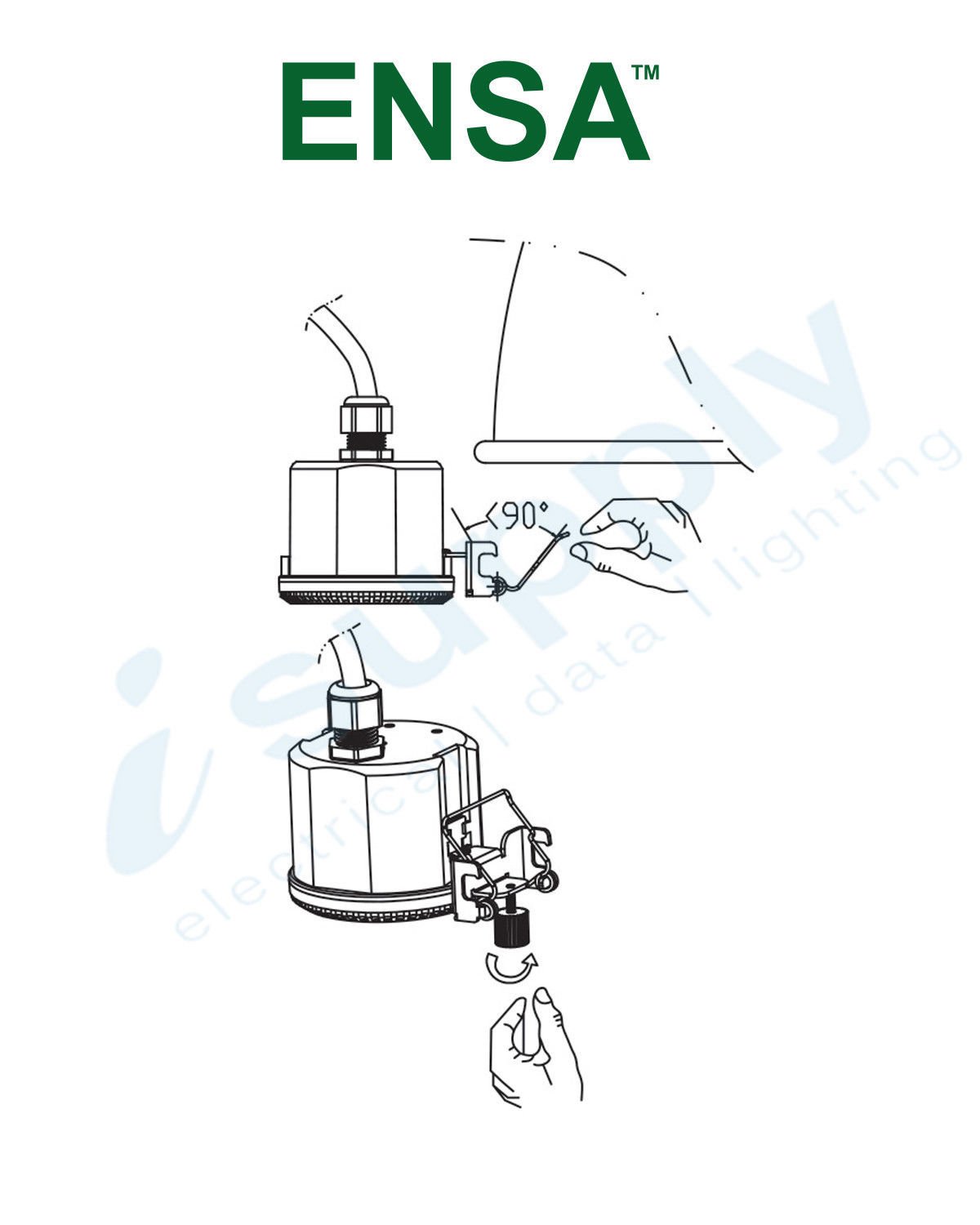 ENSA™

<90°

isupply
electrical | data | lighting