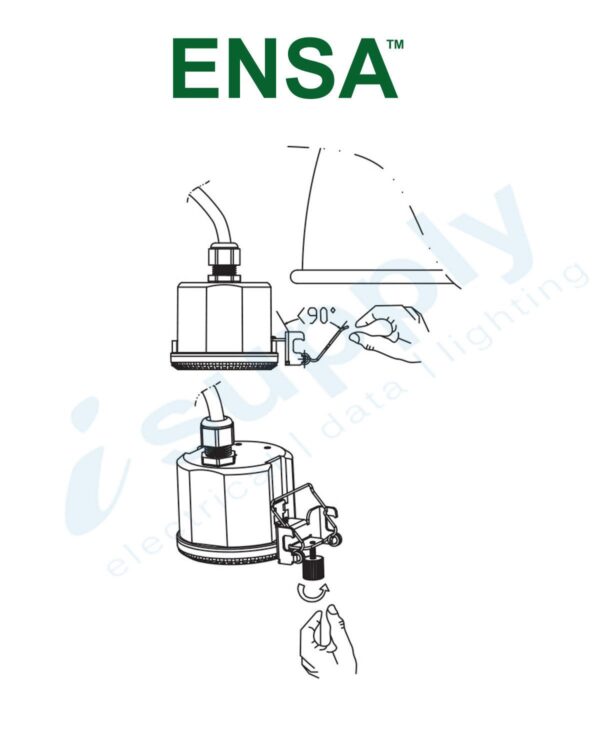 ENSA™

<90°

isupply
electrical | data | lighting