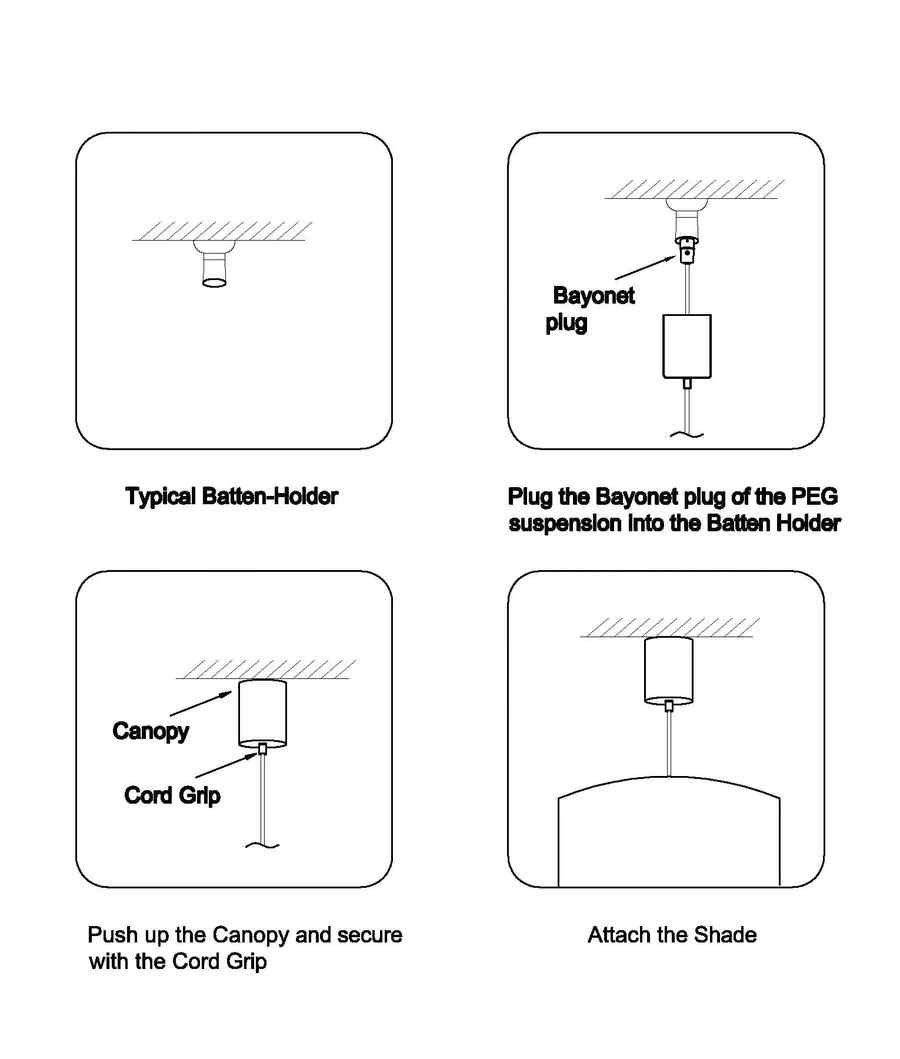 Typical Batten-Holder

Bayonet plug

Plug the Bayonet plug of the PEG suspension into the Batten Holder

Canopy

Cord Grip

Push up the Canopy and secure with the Cord Grip

Attach the Shade