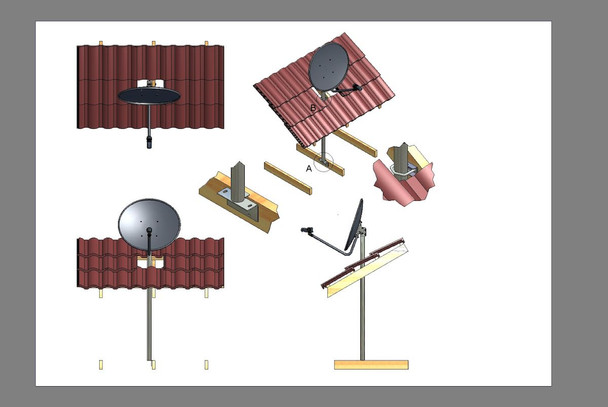 B

A