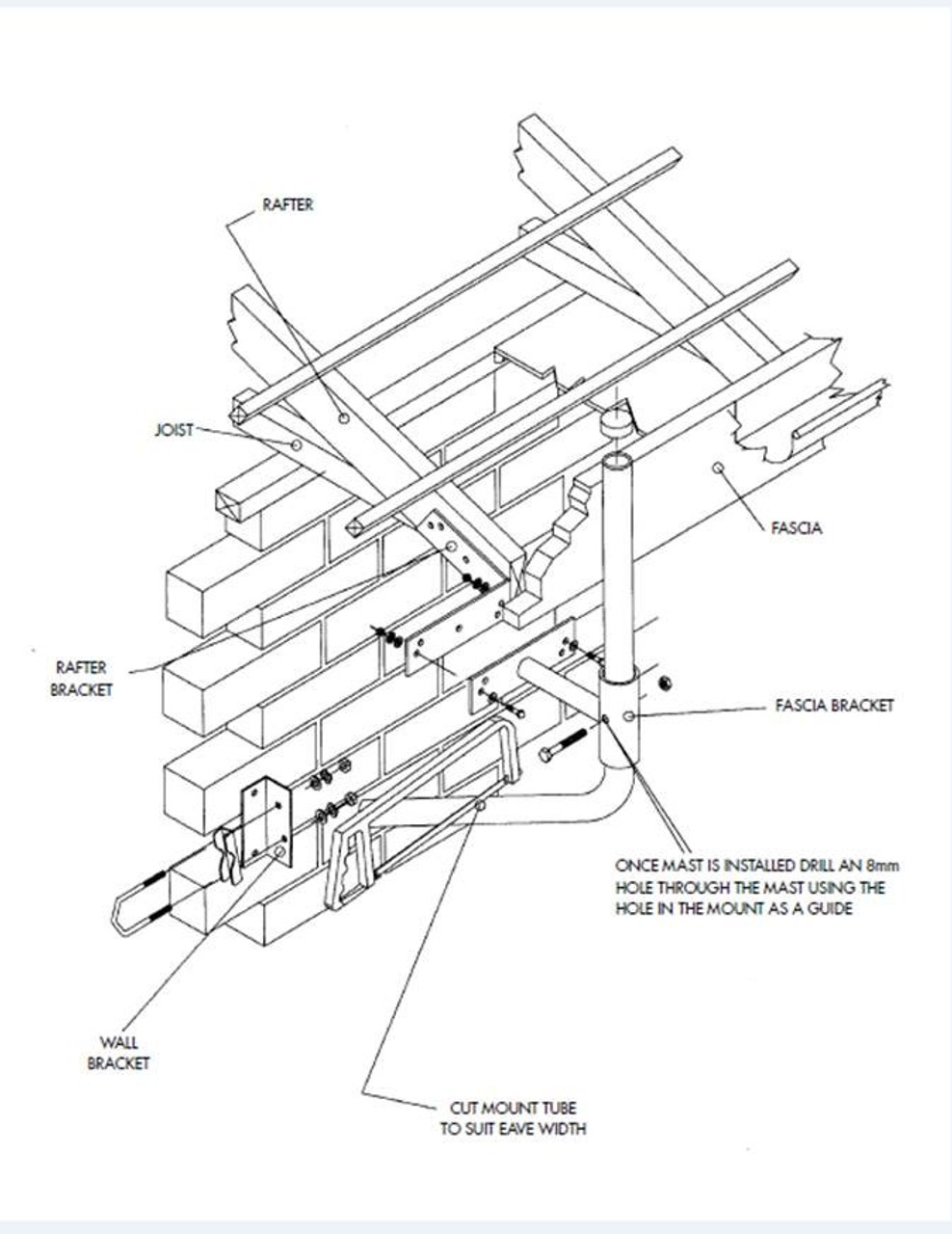 RAFTER

JOIST

FASCIA

RAFTER BRACKET

FASCIA BRACKET

ONCE MAST IS INSTALLED DRILL AN 8mm HOLE THROUGH THE MAST USING THE HOLE IN THE MOUNT AS A GUIDE

WALL BRACKET

CUT MOUNT TUBE TO SUIT EAVE WIDTH